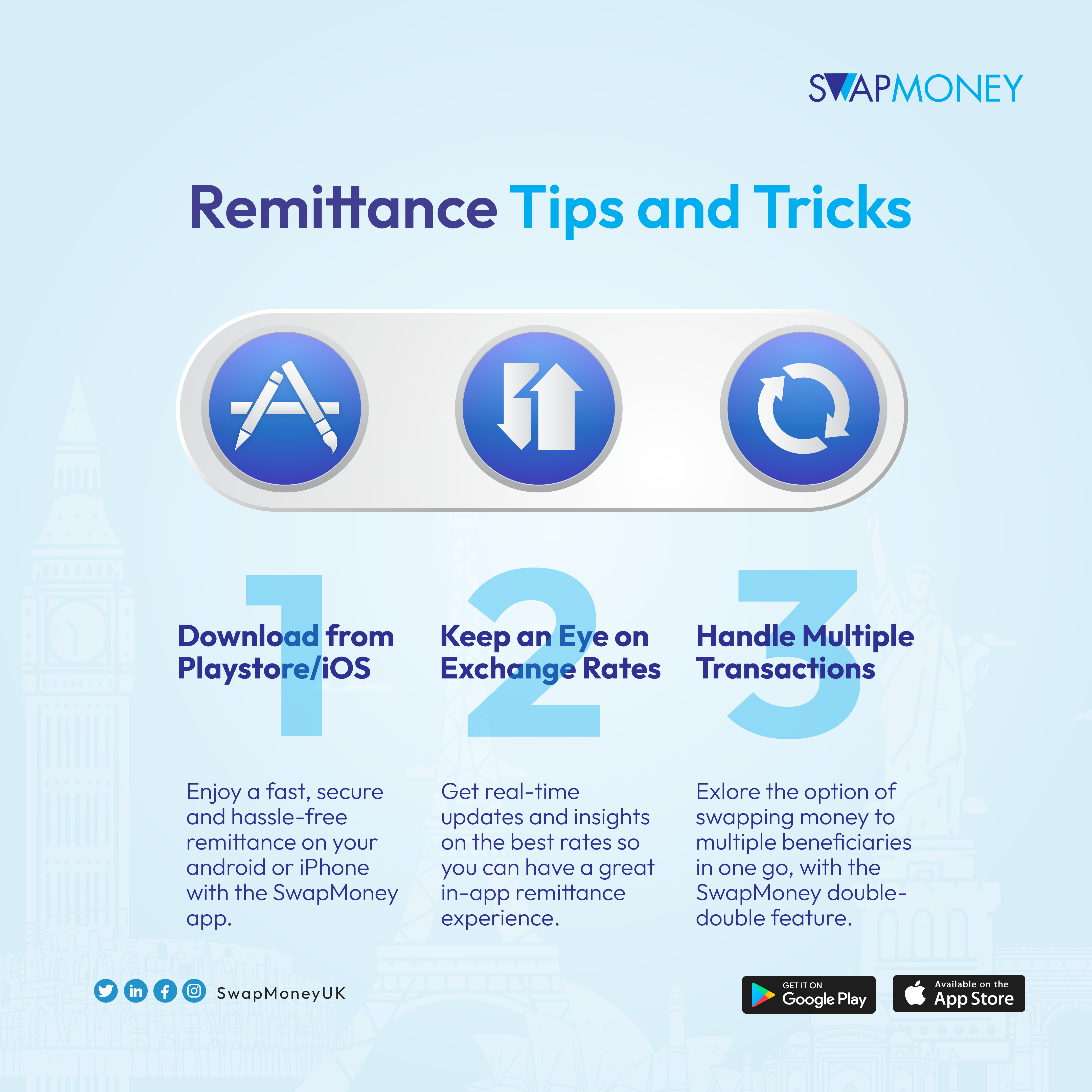 SWAPMONEY

Remittance Tips and Tricks

1

Download from Playstore/iOS

Enjoy a fast, secure and hassle-free remittance on your android or iPhone with the SwapMoney app.

2

Keep an Eye on Exchange Rates

Get real-time updates and insights on the best rates so you can have a great in-app remittance experience.

3

Handle Multiple Transactions

Exlore the option of swapping money to multiple beneficiaries in one go, with the SwapMoney double-double feature.

SwapMoneyUK

GET IT ON Google Play

Available on the App Store